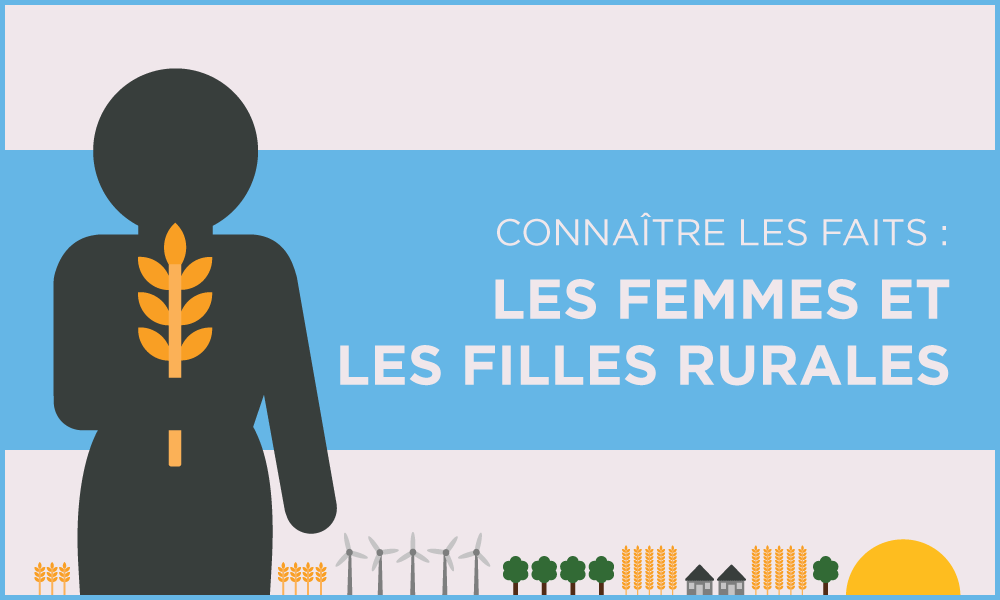 CONNAÎTRE LES FAITS :
LES FEMMES ET LES FILLES RURALES